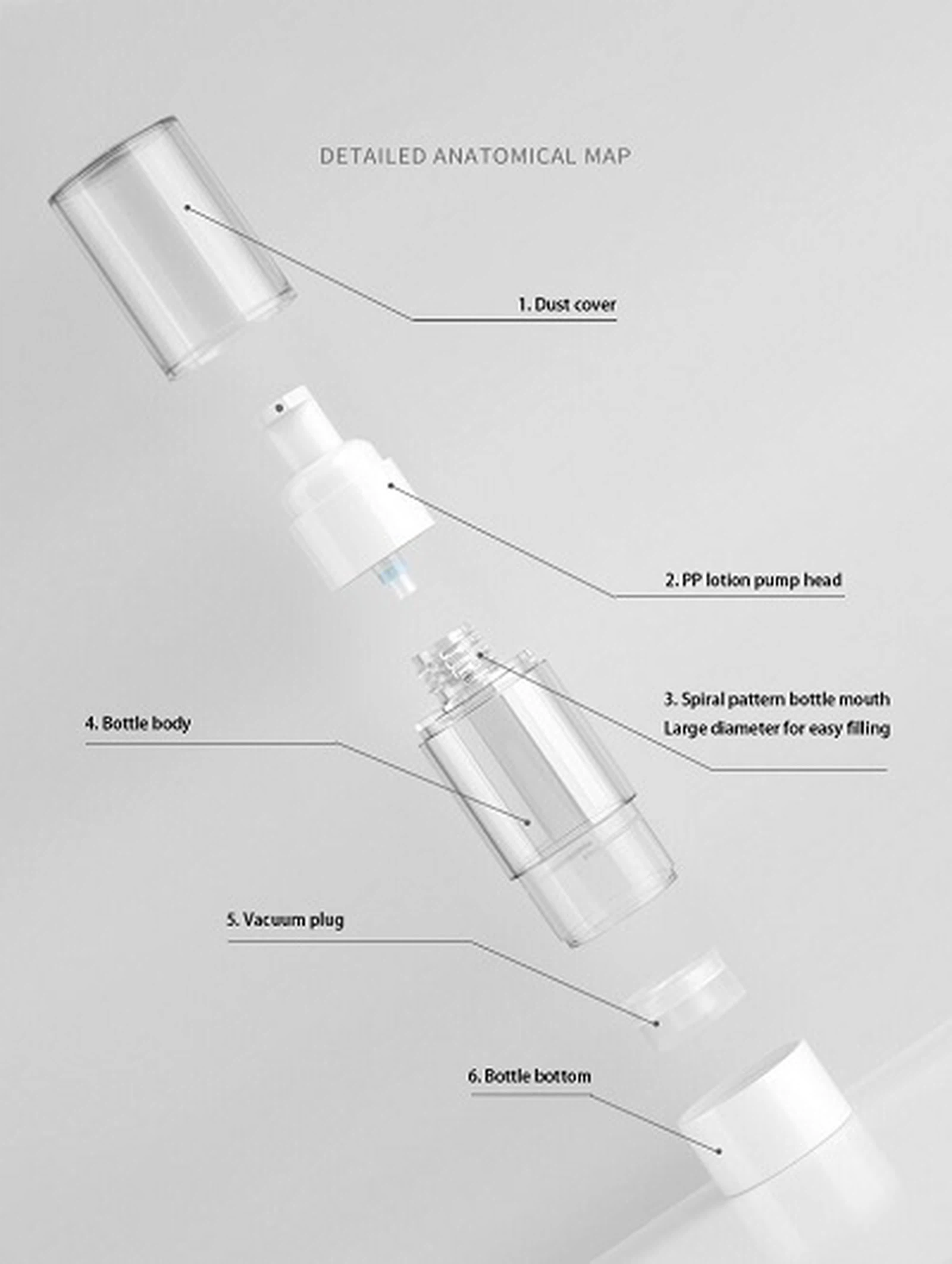 DETAILED ANATOMICAL MAP

1. Dust cover

2. PP lotion pump head

3. Spiral pattern bottle mouth
Large diameter for easy filling

4. Bottle body

5. Vacuum plug

6. Bottle bottom